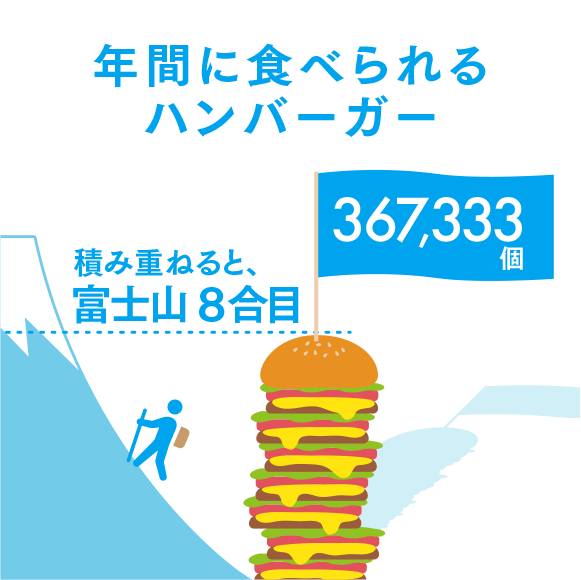 年間に食べられる
ハンバーガー

367,333
個

積み重ねると、
富士山 8合目