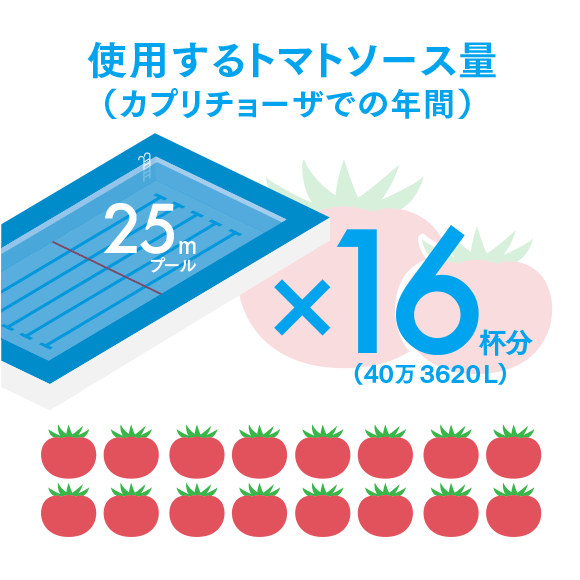 使用するトマトソース量
（カプリチョーザでの年間）

25m
プール

×16杯分
（40万3620L）