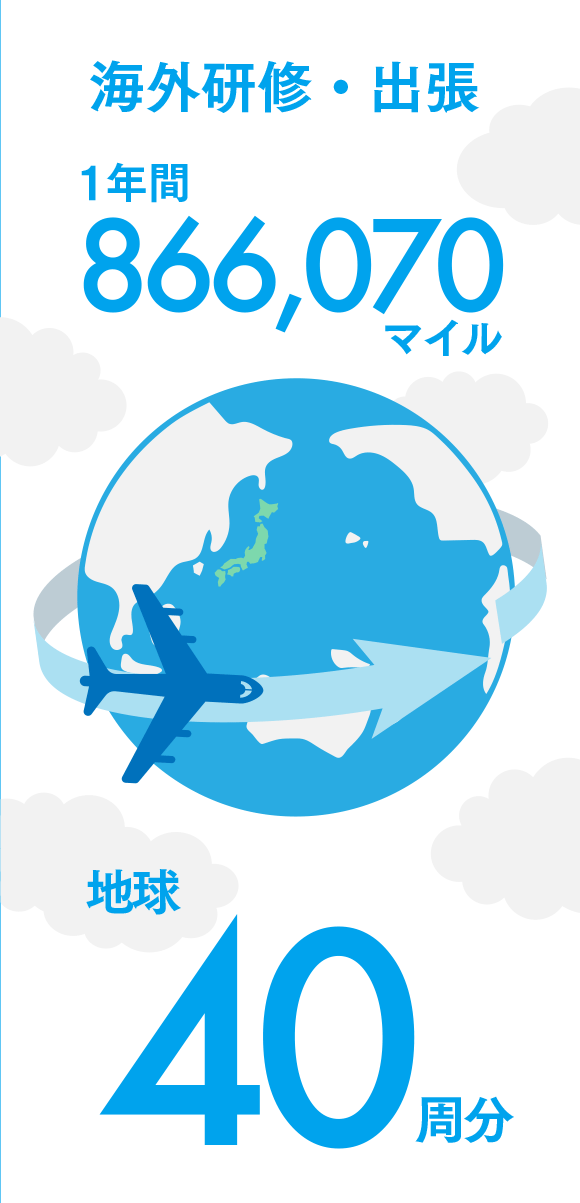 海外研修・出張

1年間
866,070
マイル

地球
40
周分