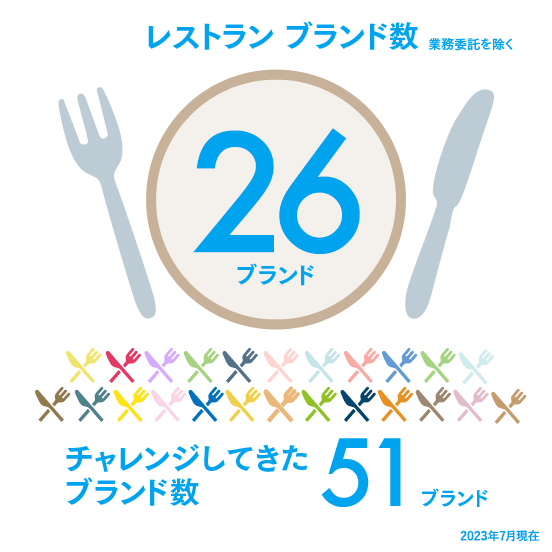 レストラン ブランド数 業務委託を除く

26
ブランド

チャレンジしてきた
ブランド数

51
ブランド

2023年7月現在