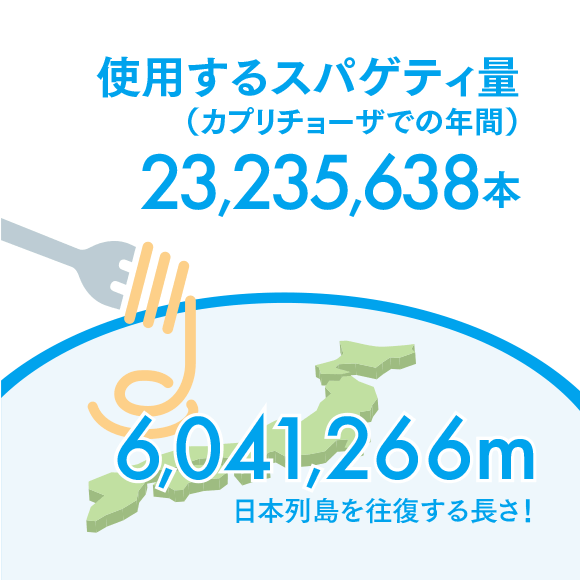 使用するスパゲティ量
（カプリチョーザでの年間）
23,235,638本

6,041,266m
日本列島を往復する長さ！