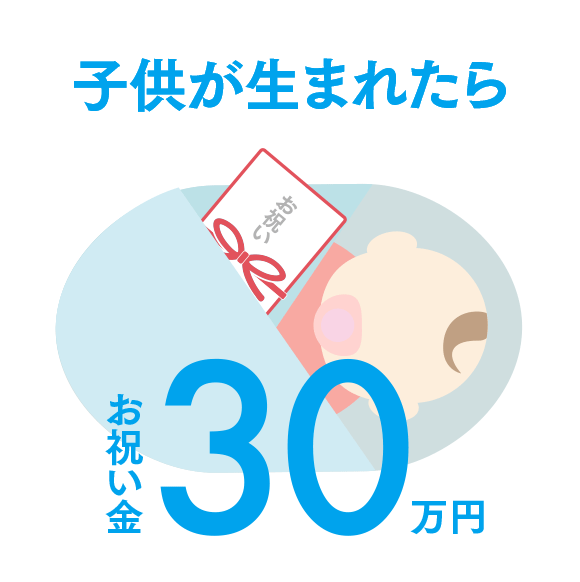 子供が生まれたら

お祝い

お祝い金 30 万円