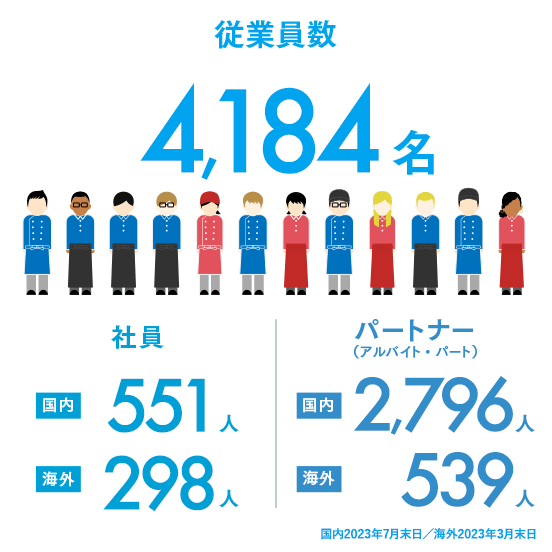 従業員数

4,184名

社員

国内 551人

海外 298人

パートナー
（アルバイト・パート）

国内 2,796人

海外 539人

国内2023年7月末日／海外2023年3月末日